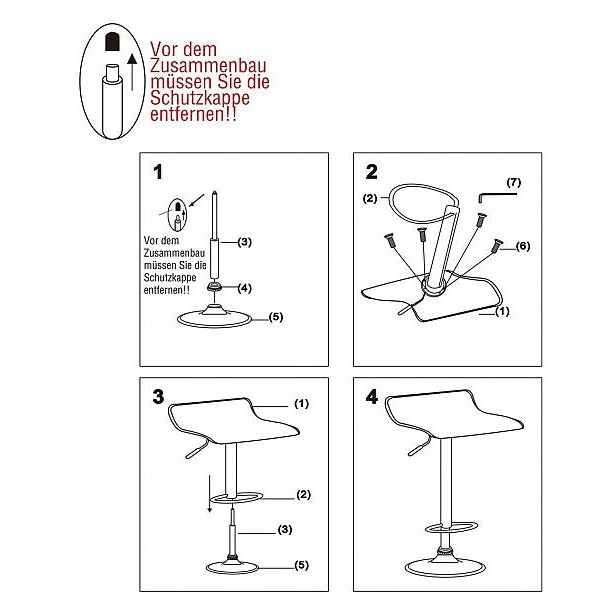 Vor dem Zusammenbau müssen Sie die Schutzkappe entfernen!!

1

Vor dem Zusammenbau müssen Sie die Schutzkappe entfernen!!

(3)

(4)

(5)

2

(2)

(7)

(6)

(1)

3

(1)

(2)

(3)

(5)

4