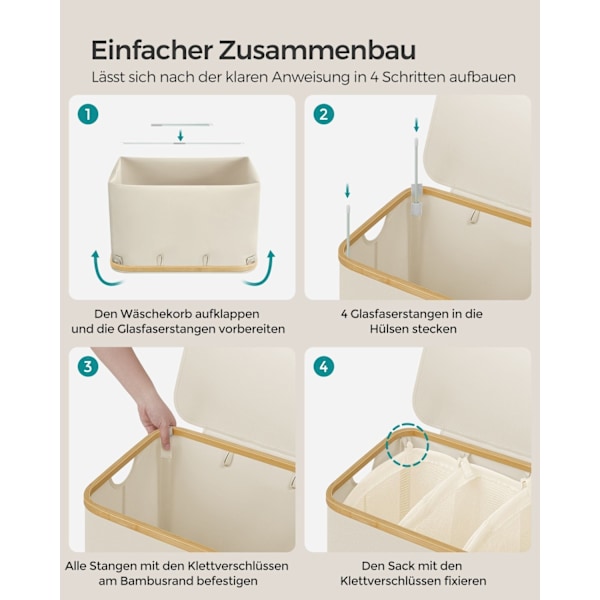 Einfacher Zusammenbau

Lässt sich nach der klaren Anweisung in 4 Schritten aufbauen

1

Den Wäschekorb aufklappen und die Glasfaserstangen vorbereiten

2

4 Glasfaserstangen in die Hülsen stecken

3

Alle Stangen mit den Klettverschlüssen am Bambusrand befestigen

4

Den Sack mit den Klettverschlüssen fixieren