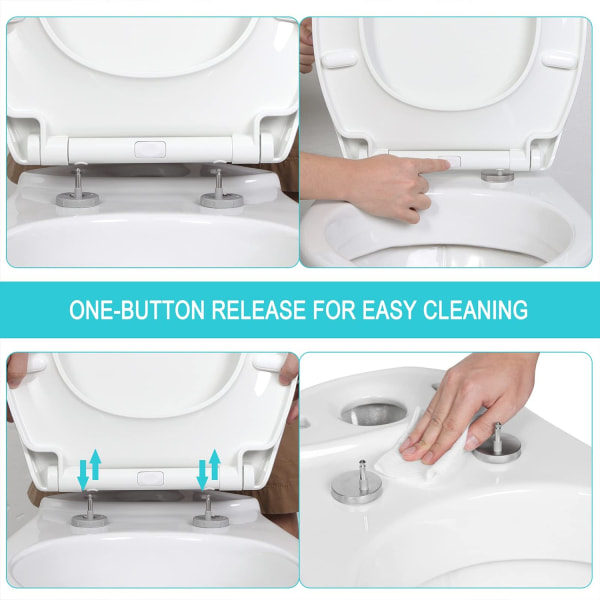 ONE-BUTTON RELEASE FOR EASY CLEANING