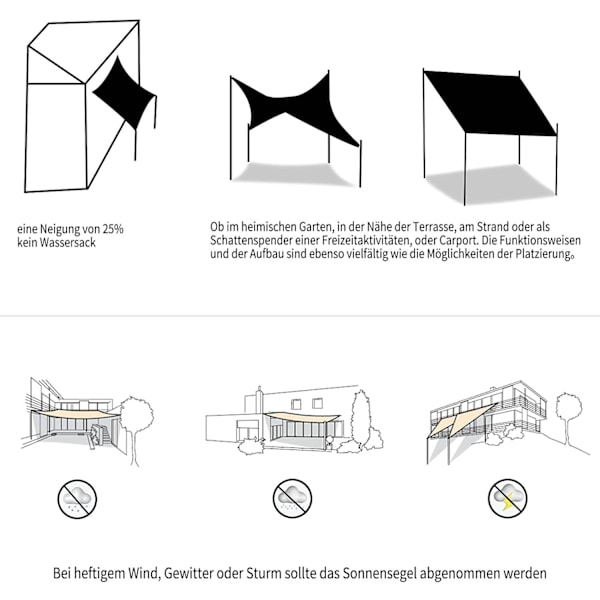 eine Neigung von 25%
kein Wassersack

Ob im heimischen Garten, in der Nähe der Terrasse, am Strand oder als Schattenspender einer Freizeitaktivitäten, oder Carport. Die Funktionsweisen und der Aufbau sind ebenso vielfältig wie die Möglichkeiten der Platzierung。

Bei heftigem Wind, Gewitter oder Sturm sollte das Sonnensegel abgenommen werden