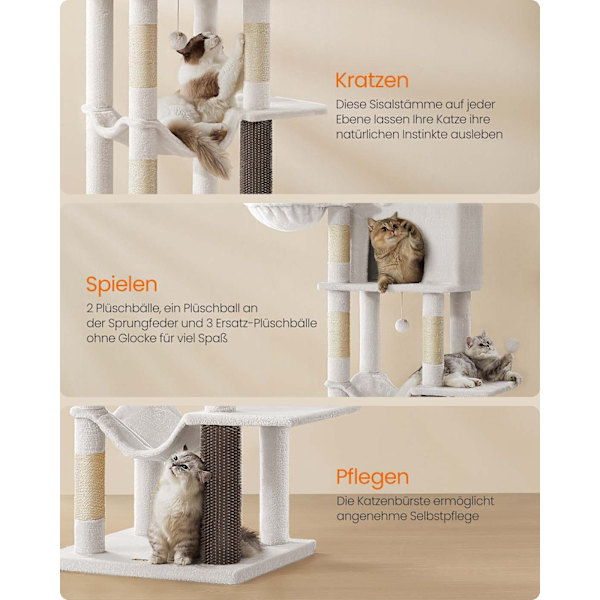 Kratzen
Diese Sisalstämme auf jeder Ebene lassen Ihre Katze ihre natürlichen Instinkte ausleben

Spielen
2 Plüschbälle, ein Plüschball an der Sprungfeder und 3 Ersatz-Plüschbälle ohne Glocke für viel Spaß

Pflegen
Die Katzenbürste ermöglicht angenehme Selbstpflege