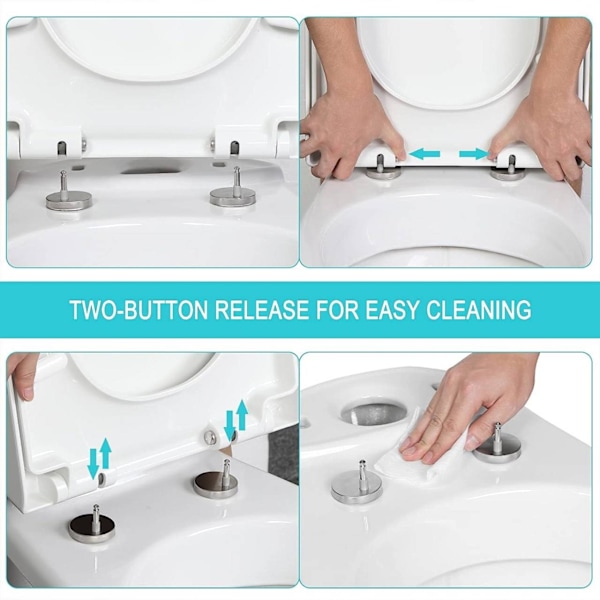 TWO-BUTTON RELEASE FOR EASY CLEANING