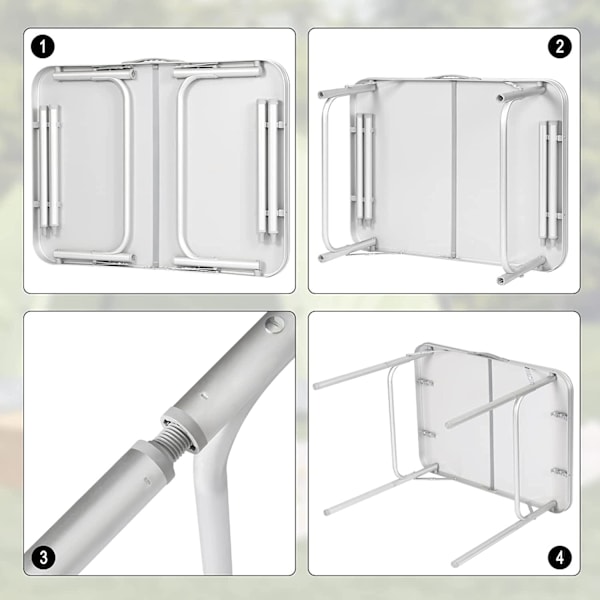 1

2

3

4