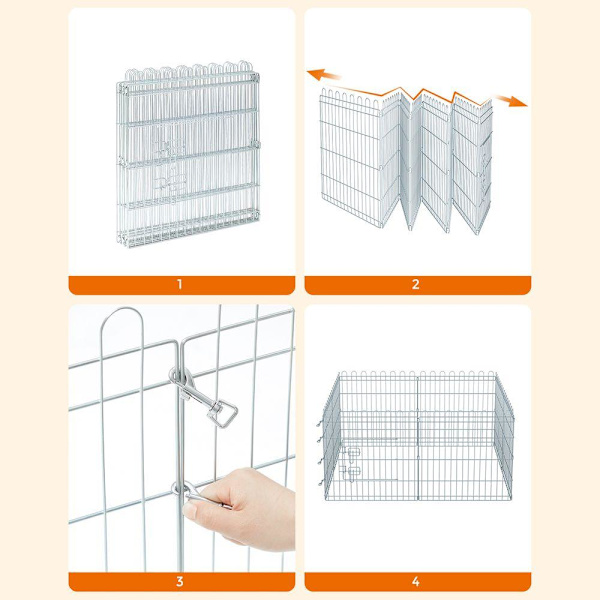 1

2

3

4