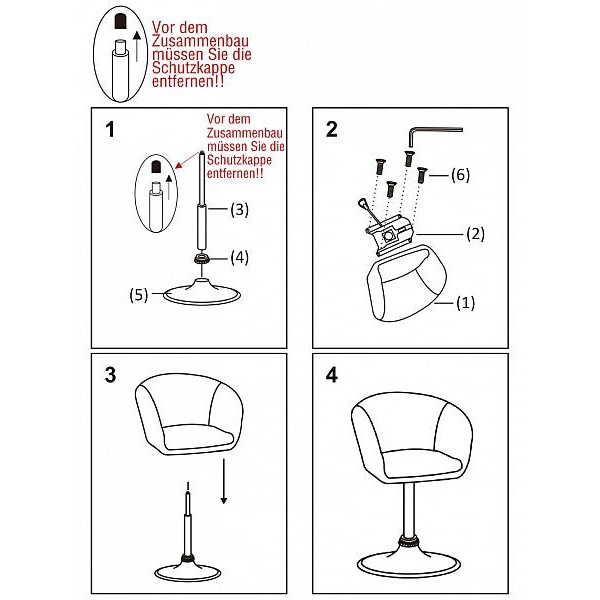 Vor dem Zusammenbau müssen Sie die Schutzkappe entfernen!!

1

Vor dem Zusammenbau müssen Sie die Schutzkappe entfernen!!

(3)

(4)

(5)

2

(6)

(2)

(1)

3

4