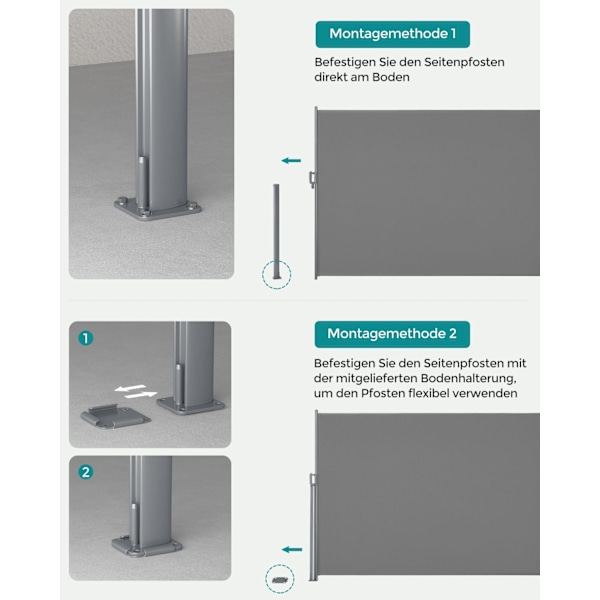 Montagemethode 1

Befestigen Sie den Seitenpfosten direkt am Boden

1

2

Montagemethode 2

Befestigen Sie den Seitenpfosten mit der mitgelieferten Bodenhalterung, um den Pfosten flexibel verwenden