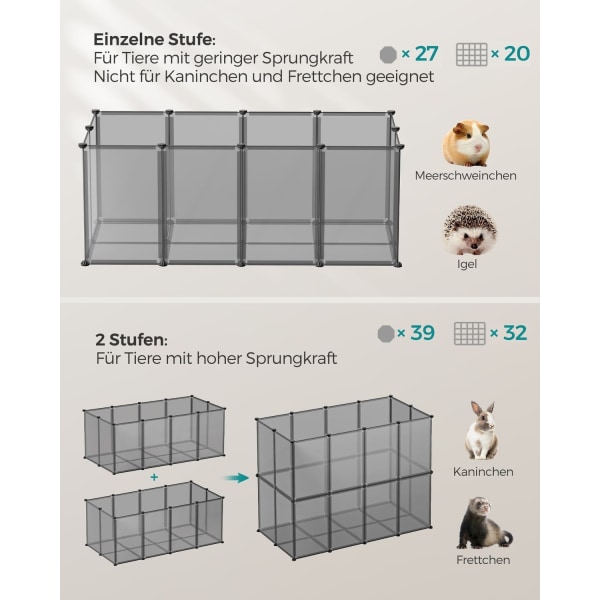 Einzelne Stufe:
Für Tiere mit geringer Sprungkraft
Nicht für Kaninchen und Frettchen geeignet

× 27 × 20

Meerschweinchen

Igel

2 Stufen:
Für Tiere mit hoher Sprungkraft

× 39 × 32

+

Kaninchen

Frettchen