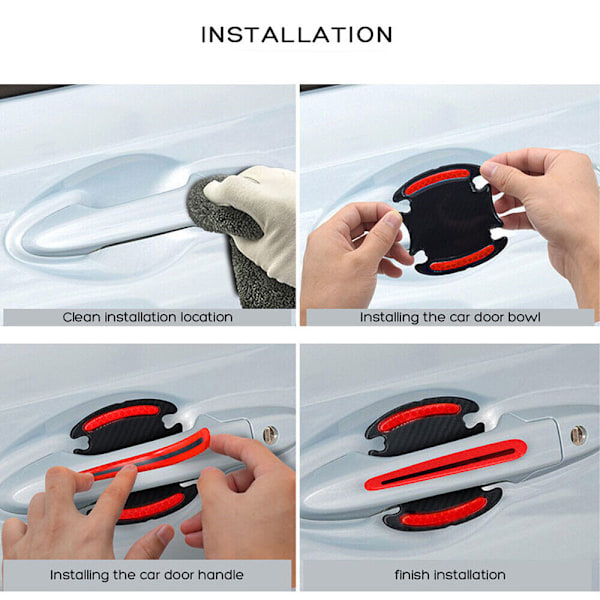 INSTALLATION

Clean installation location

Installing the car door bowl

Installing the car door handle

finish installation