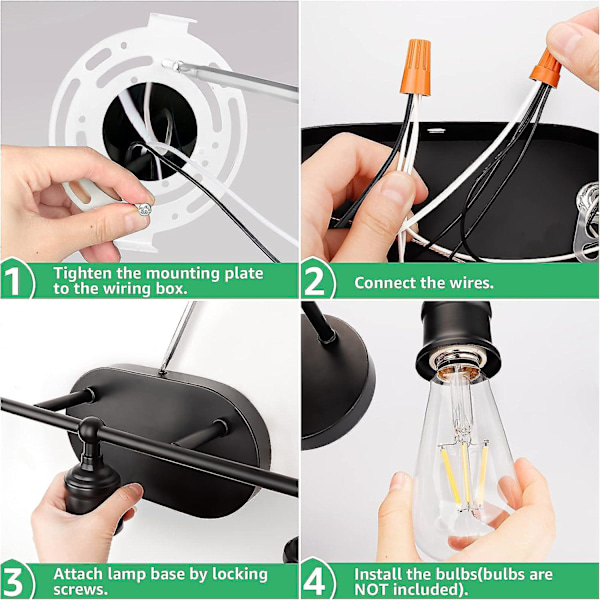 1 Tighten the mounting plate to the wiring box.

2 Connect the wires.

3 Attach lamp base by locking screws.

4 Install the bulbs(bulbs are NOT included).