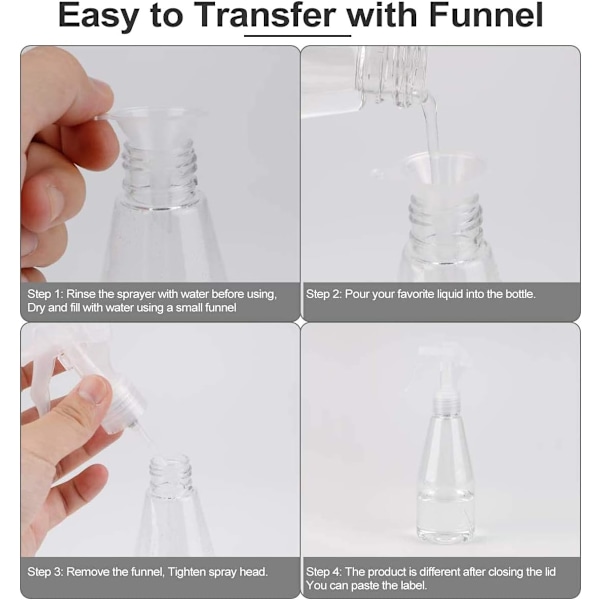 Easy to Transfer with Funnel

Step 1: Rinse the sprayer with water before using, Dry and fill with water using a small funnel

Step 2: Pour your favorite liquid into the bottle.

Step 3: Remove the funnel, Tighten spray head.

Step 4: The product is different after closing the lid You can paste the label.