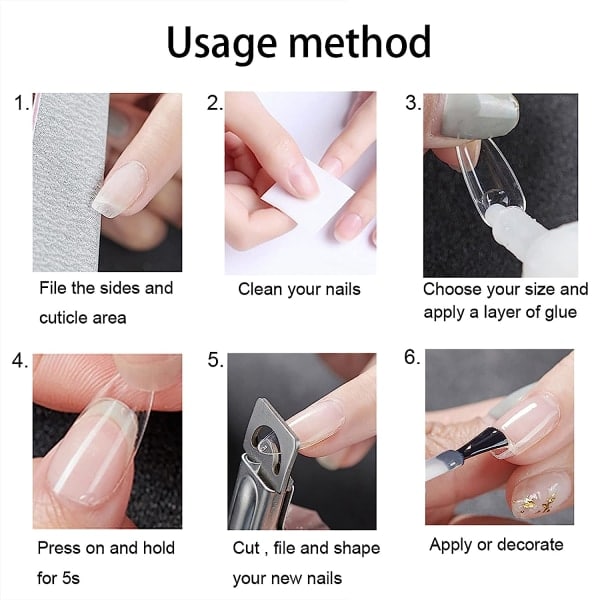 Usage method

1.
File the sides and cuticle area

2.
Clean your nails

3.
Choose your size and apply a layer of glue

4.
Press on and hold for 5s

5.
Cut , file and shape your new nails

6.
Apply or decorate