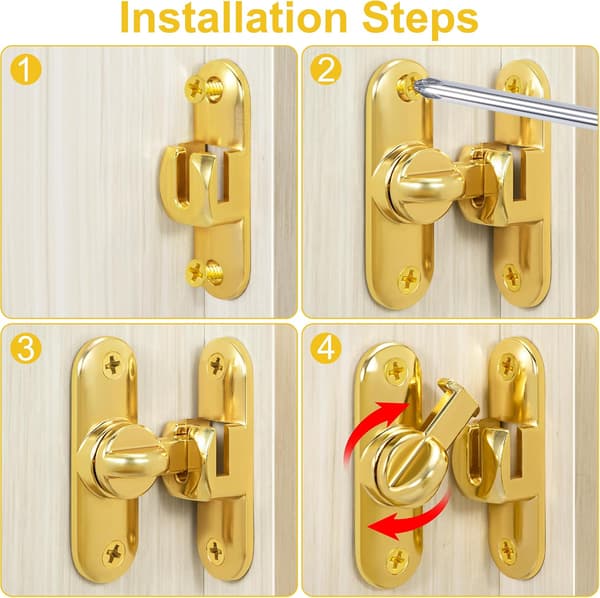 Installation Steps

1

2

3

4