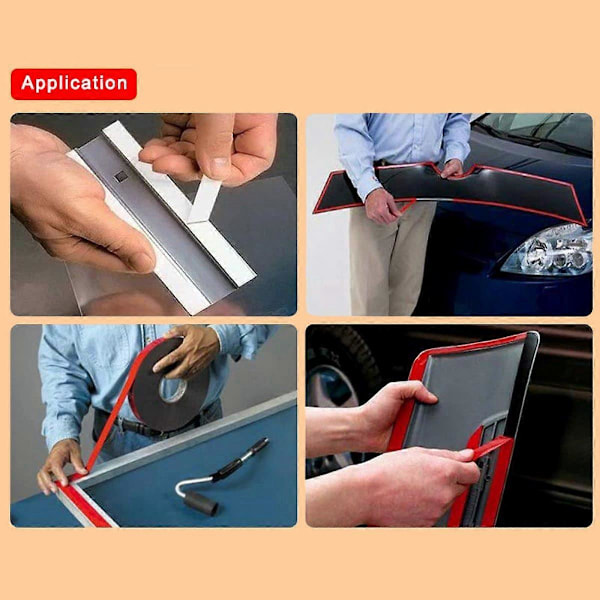 Application