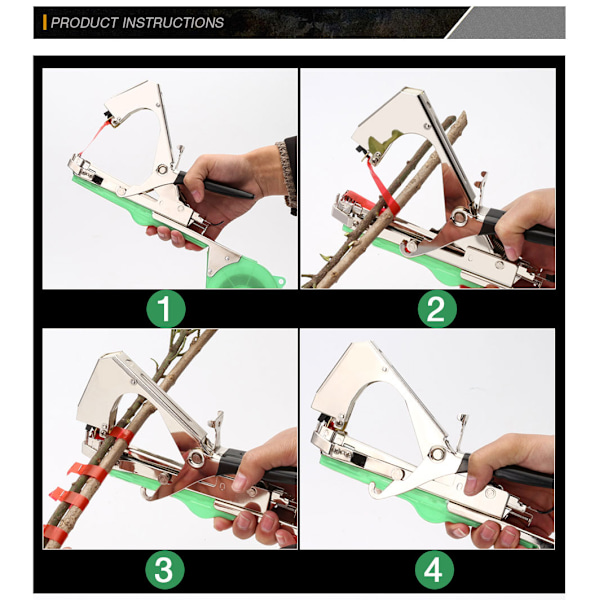 PRODUCT INSTRUCTIONS

1

2

3

4