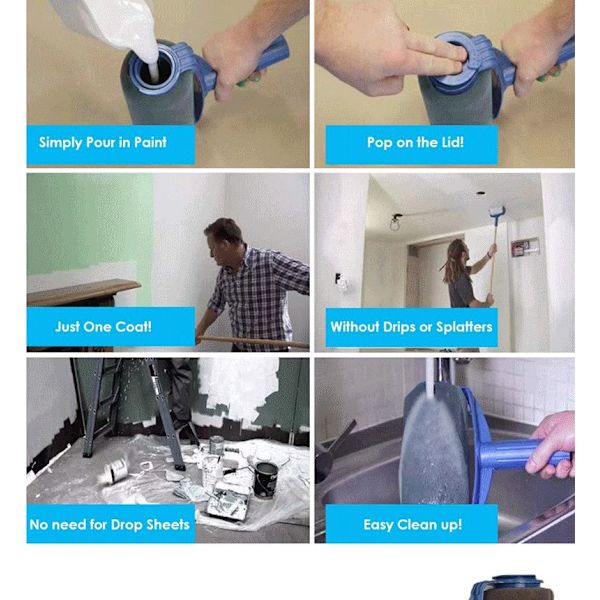 Simply Pour in Paint

Pop on the Lid!

Just One Coat!

Without Drips or Splatters

No need for Drop Sheets

Easy Clean up!