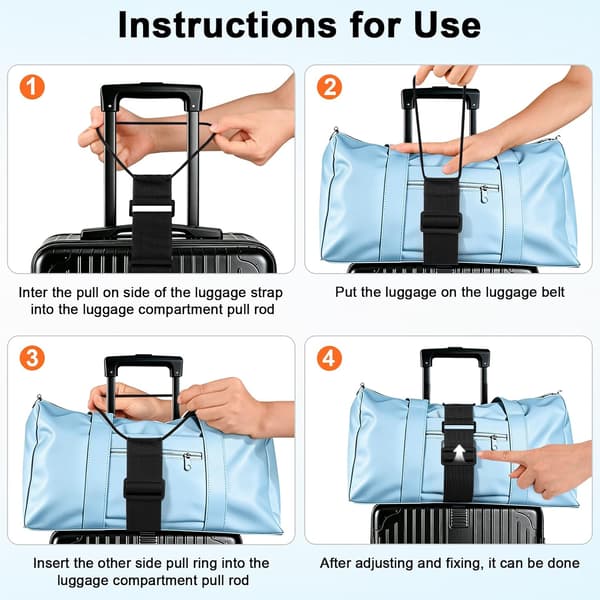 Instructions for Use

1

Inter the pull on side of the luggage strap into the luggage compartment pull rod

2

Put the luggage on the luggage belt

3

Insert the other side pull ring into the luggage compartment pull rod

4

After adjusting and fixing, it can be done