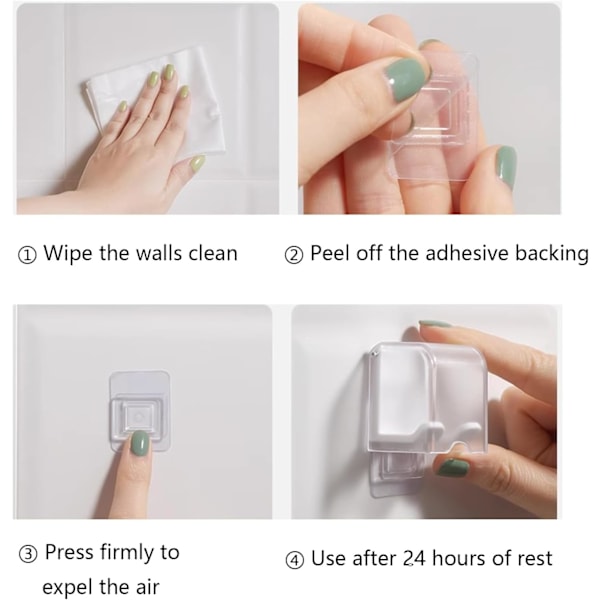 ① Wipe the walls clean

② Peel off the adhesive backing

③ Press firmly to expel the air

④ Use after 24 hours of rest