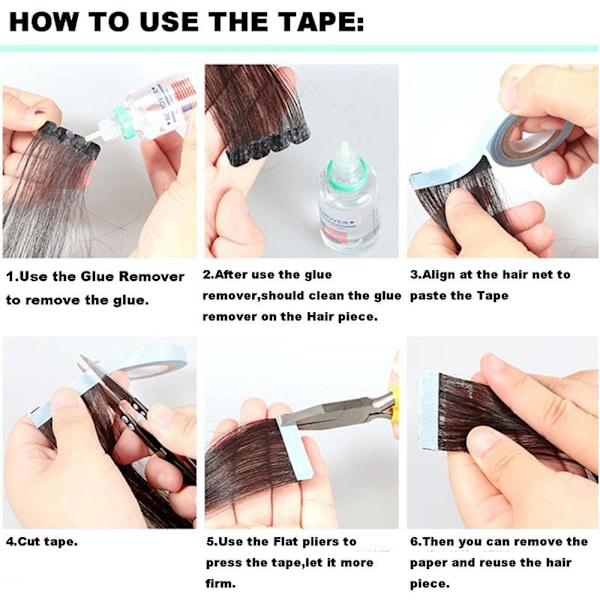 HOW TO USE THE TAPE:

1.Use the Glue Remover to remove the glue.

2.After use the glue remover,should clean the glue remover on the Hair piece.

3.Align at the hair net to paste the Tape

4.Cut tape.

5.Use the Flat pliers to press the tape,let it more firm.

6.Then you can remove the paper and reuse the hair piece.