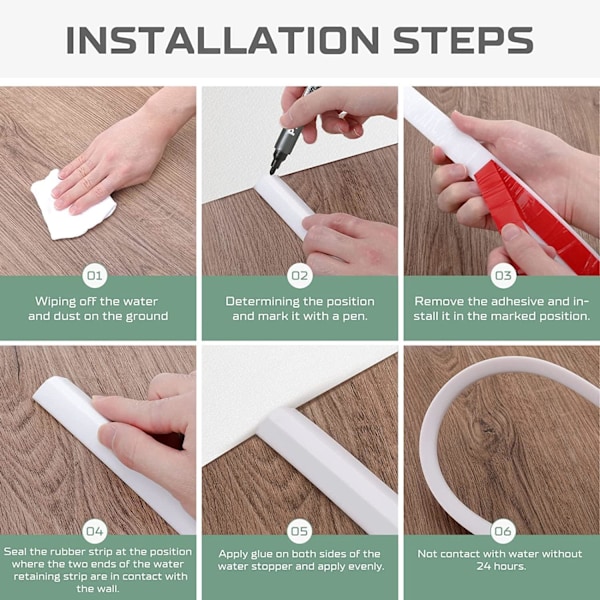 INSTALLATION STEPS

01
Wiping off the water and dust on the ground

02
Determining the position and mark it with a pen.

03
Remove the adhesive and install it in the marked position.

04
Seal the rubber strip at the position where the two ends of the water retaining strip are in contact with the wall.

05
Apply glue on both sides of the water stopper and apply evenly.

06
Not contact with water without 24 hours.