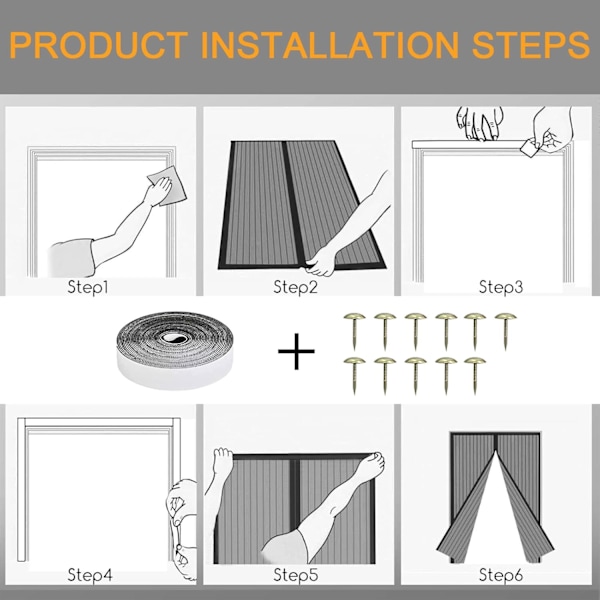 PRODUCT INSTALLATION STEPS

Step1

Step2

Step3

+

Step4

Step5

Step6