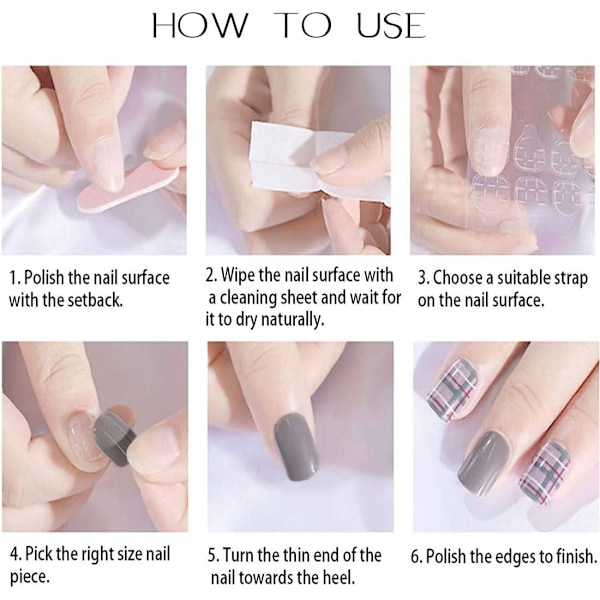 HOW TO USE

1. Polish the nail surface with the setback.

2. Wipe the nail surface with a cleaning sheet and wait for it to dry naturally.

3. Choose a suitable strap on the nail surface.

4. Pick the right size nail piece.

5. Turn the thin end of the nail towards the heel.

6. Polish the edges to finish.