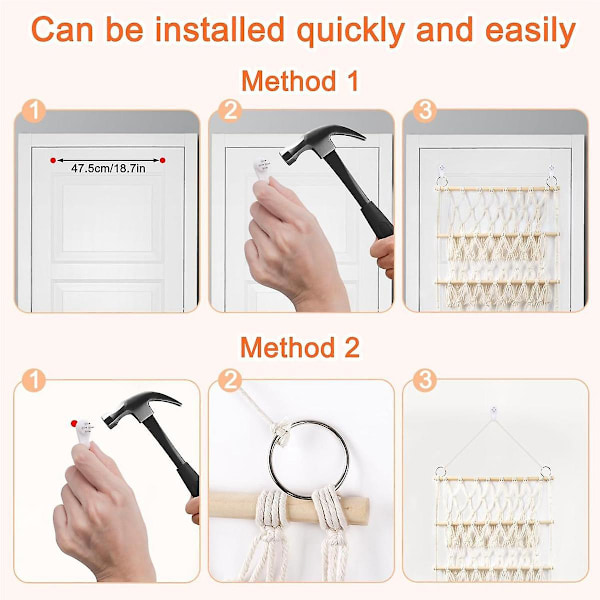 Can be installed quickly and easily

Method 1

1

47.5cm/18.7in

2

3

Method 2

1

2

3