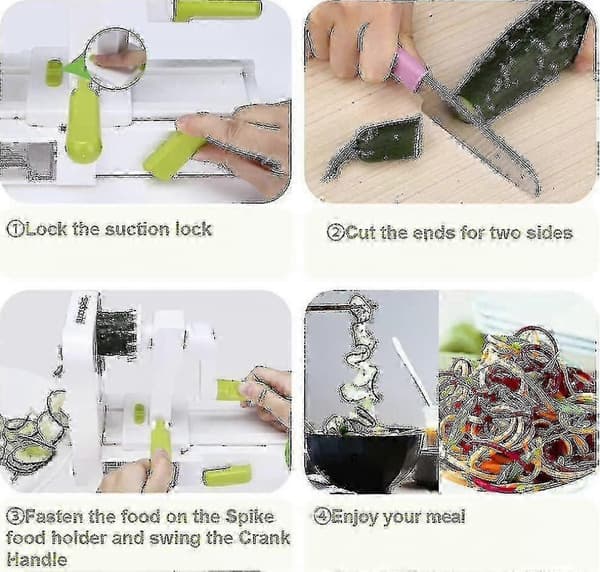 ①Lock the suction lock

②Cut the ends for two sides

③Fasten the food on the Spike food holder and swing the Crank Handle

④Enjoy your meal