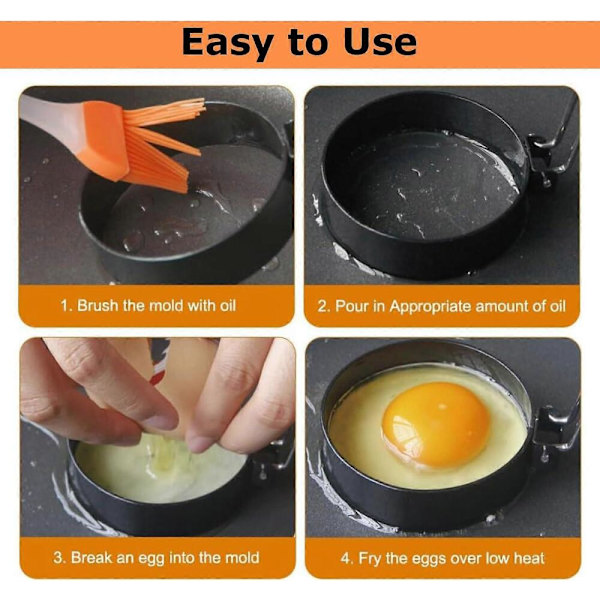 Easy to Use

1. Brush the mold with oil

2. Pour in Appropriate amount of oil

3. Break an egg into the mold

4. Fry the eggs over low heat