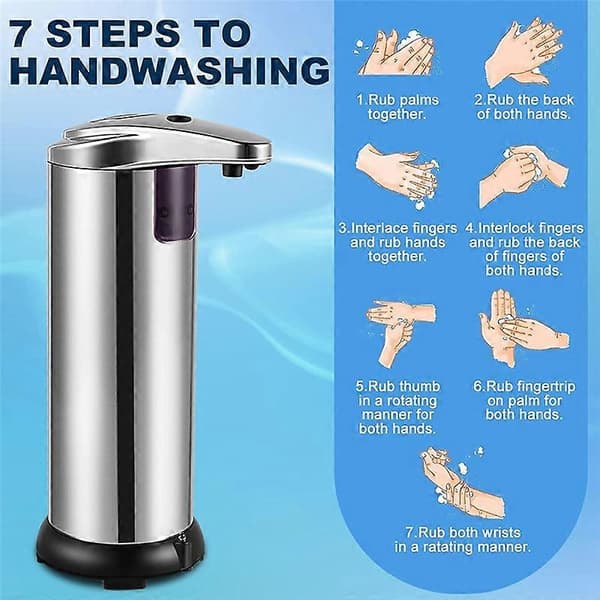 7 STEPS TO HANDWASHING

1.Rub palms together.

2.Rub the back of both hands.

3.Interlace fingers and rub hands together.

4.Interlock fingers and rub the back of fingers of both hands.

5.Rub thumb in a rotating manner for both hands.

6.Rub fingertrip on palm for both hands.

7.Rub both wrists in a ratating manner.