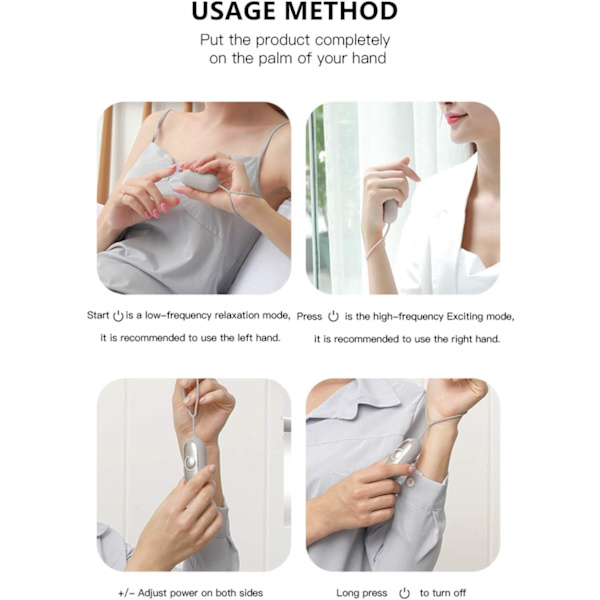 USAGE METHOD

Put the product completely on the palm of your hand

Start ⏻ is a low-frequency relaxation mode, it is recommended to use the left hand.

Press ⏻ is the high-frequency Exciting mode, it is recommended to use the right hand.

+/- Adjust power on both sides

Long press ⏻ to turn off