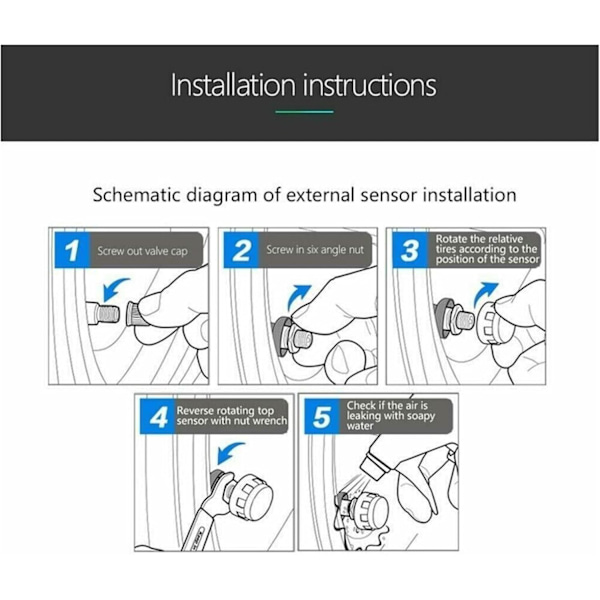 Installation instructions

Schematic diagram of external sensor installation

1 Screw out valve cap

2 Screw in six angle nut

3 Rotate the relative tires according to the position of the sensor

4 Reverse rotating top sensor with nut wrench

5 Check if the air is leaking with soapy water