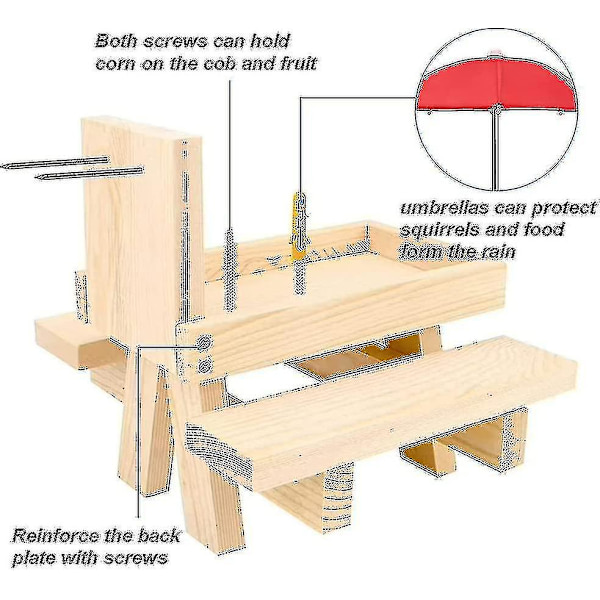 Both screws can hold corn on the cob and fruit

umbrellas can protect squirrels and food form the rain

Reinforce the back plate with screws