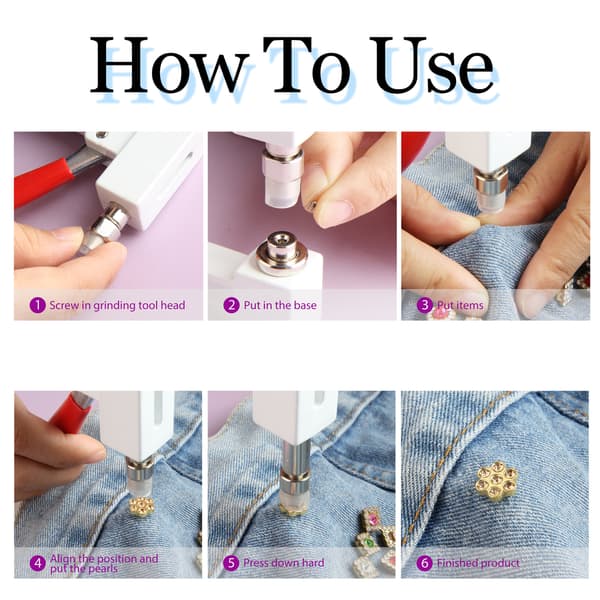 How To Use

1 Screw in grinding tool head

2 Put in the base

3 Put items

4 Align the position and put the pearls

5 Press down hard

6 Finished product