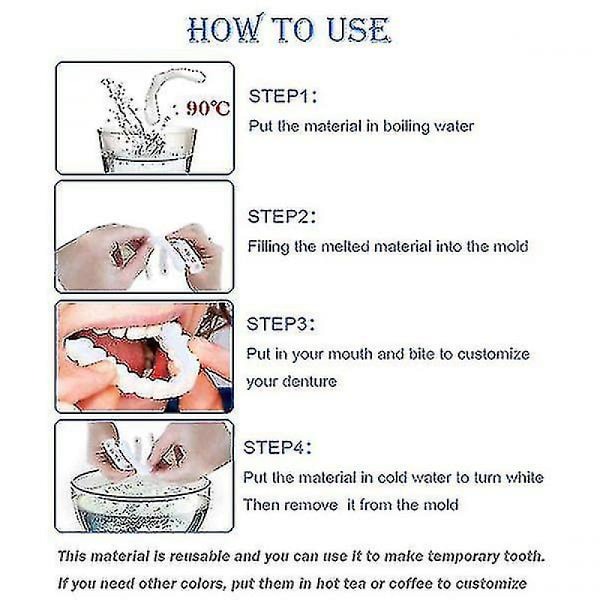 HOW TO USE

90℃

STEP1:
Put the material in boiling water

STEP2:
Filling the melted material into the mold

STEP3:
Put in your mouth and bite to customize your denture

STEP4:
Put the material in cold water to turn white
Then remove it from the mold

This material is reusable and you can use it to make temporary tooth.
If you need other colors, put them in hot tea or coffee to customize