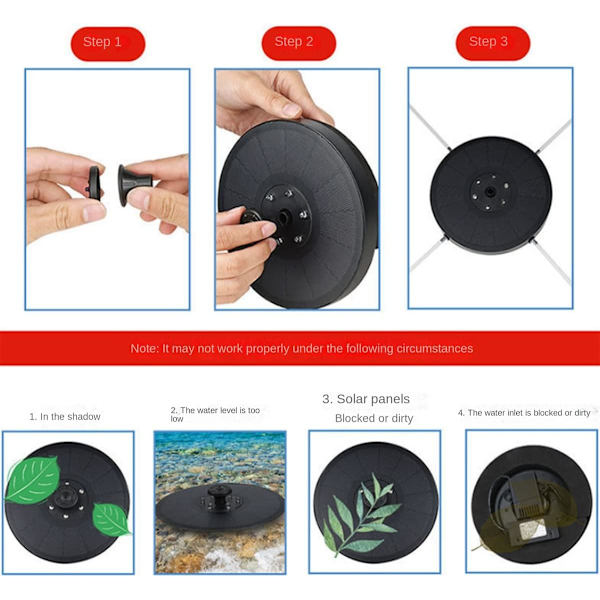 Step 1

Step 2

Step 3

Note: It may not work properly under the following circumstances

1. In the shadow

2. The water level is too low

3. Solar panels Blocked or dirty

4. The water inlet is blocked or dirty