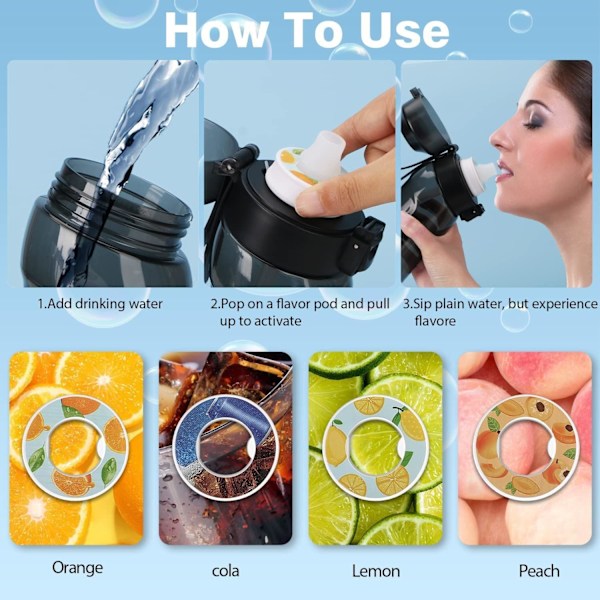 How To Use

1.Add drinking water

2.Pop on a flavor pod and pull up to activate

3.Sip plain water, but experience flavore

Orange

cola

Lemon

Peach