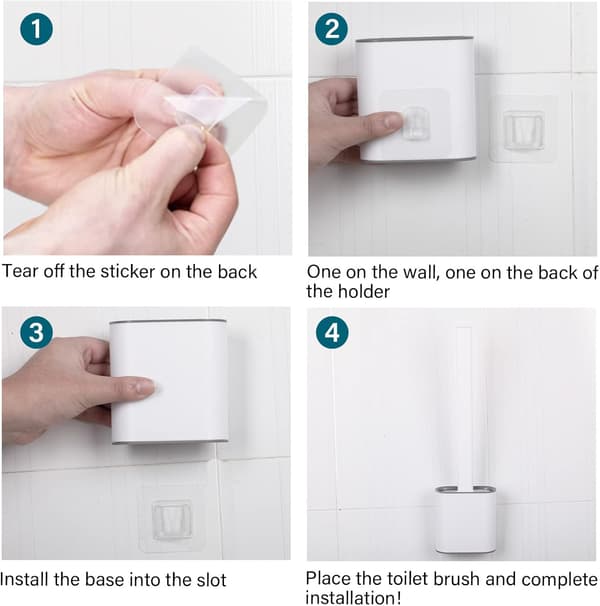 1

Tear off the sticker on the back

2

One on the wall, one on the back of the holder

3

Install the base into the slot

4

Place the toilet brush and complete installation!