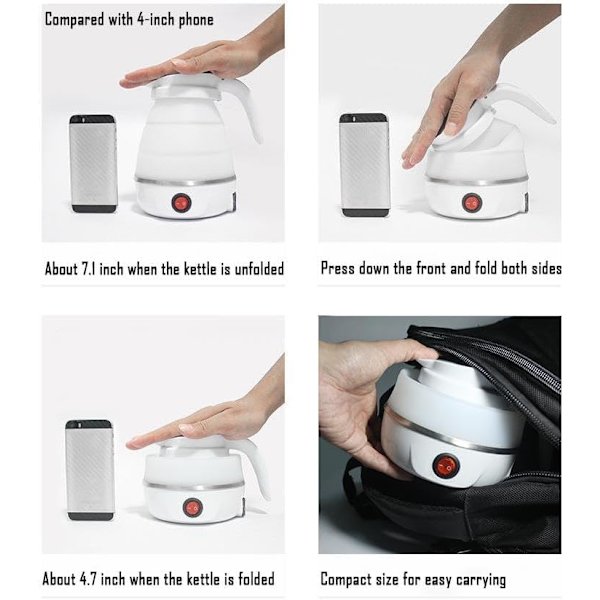 Compared with 4-inch phone

About 7.1 inch when the kettle is unfolded

Press down the front and fold both sides

About 4.7 inch when the kettle is folded

Compact size for easy carrying