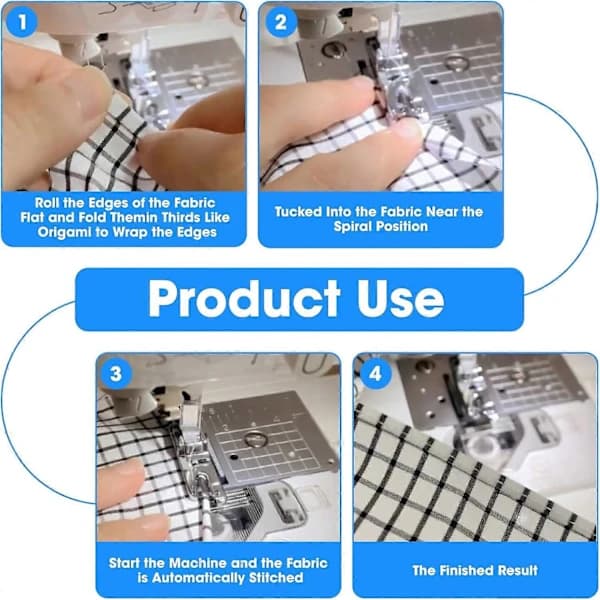 1

Roll the Edges of the Fabric Flat and Fold Themin Thirds Like Origami to Wrap the Edges

2

Tucked Into the Fabric Near the Spiral Position

Product Use

3

Start the Machine and the Fabric is Automatically Stitched

4

The Finished Result