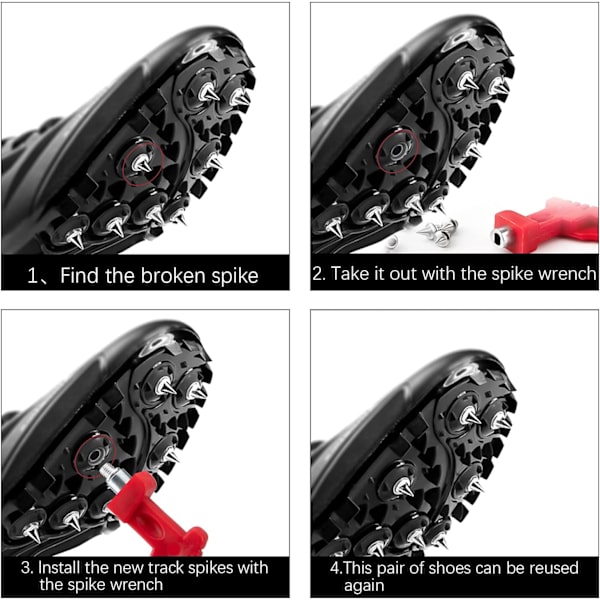 1、Find the broken spike

2. Take it out with the spike wrench

3. Install the new track spikes with the spike wrench

4.This pair of shoes can be reused again