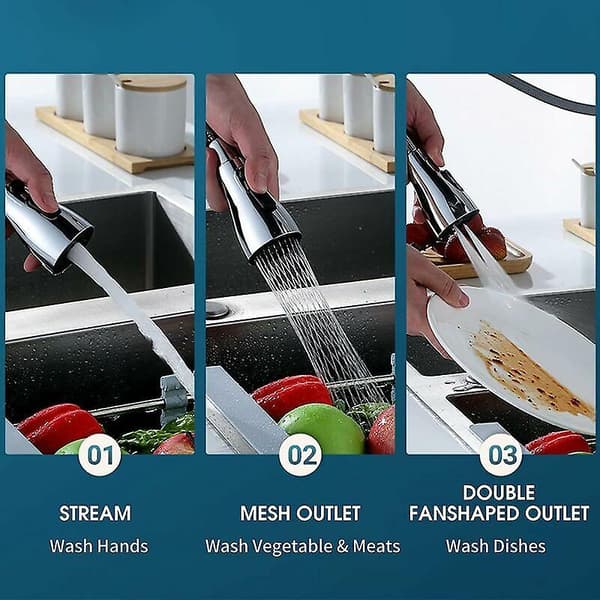 01

STREAM

Wash Hands

02

MESH OUTLET

Wash Vegetable & Meats

03

DOUBLE FANSHAPED OUTLET

Wash Dishes