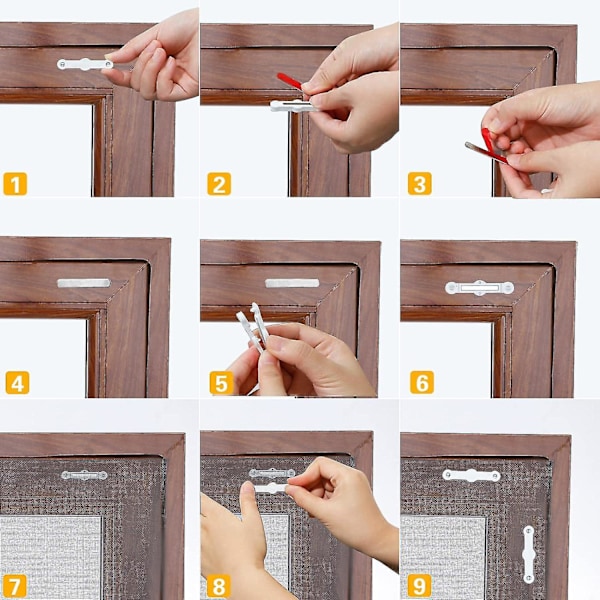 1

2

3

4

5

6

7

8

9