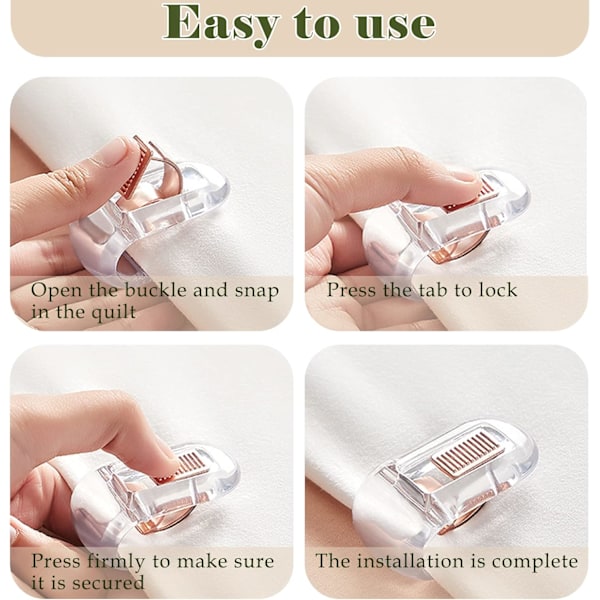 Easy to use

Open the buckle and snap in the quilt

Press the tab to lock

Press firmly to make sure it is secured

The installation is complete