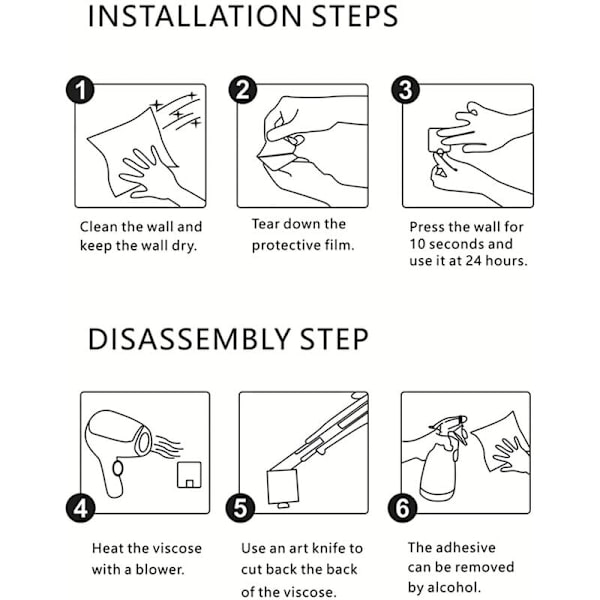 INSTALLATION STEPS

1
Clean the wall and keep the wall dry.

2
Tear down the protective film.

3
Press the wall for 10 seconds and use it at 24 hours.

DISASSEMBLY STEP

4
Heat the viscose with a blower.

5
Use an art knife to cut back the back of the viscose.

6
The adhesive can be removed by alcohol.