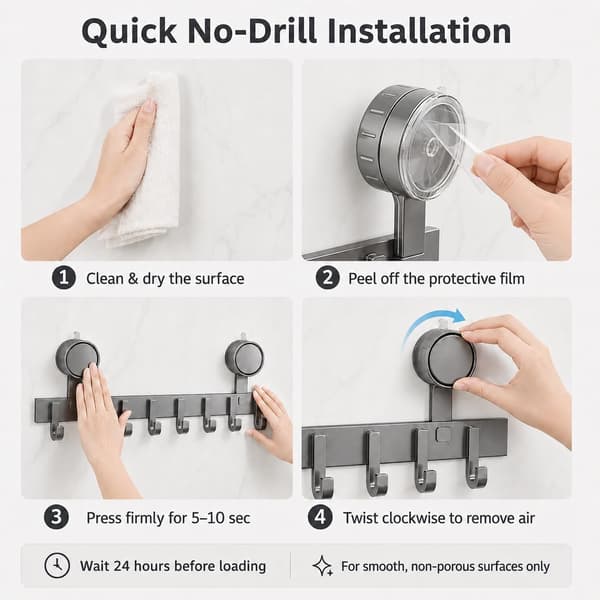 Quick No-Drill Installation

1 Clean & dry the surface

2 Peel off the protective film

3 Press firmly for 5–10 sec

4 Twist clockwise to remove air

Wait 24 hours before loading

For smooth, non-porous surfaces only