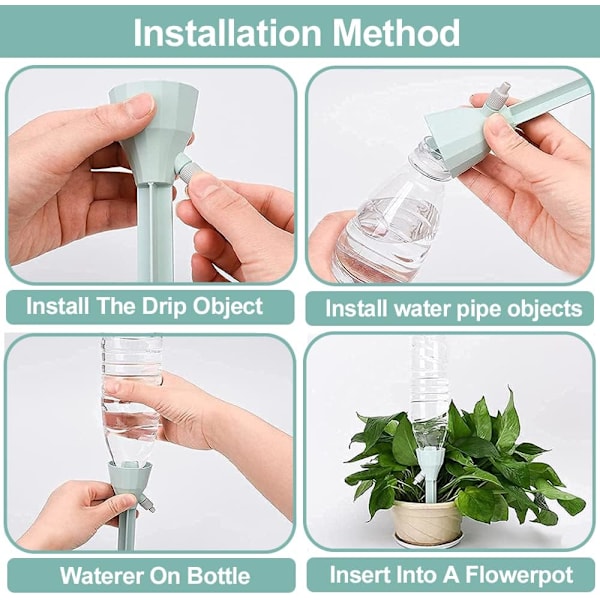 Installation Method

Install The Drip Object

Install water pipe objects

Waterer On Bottle

Insert Into A Flowerpot