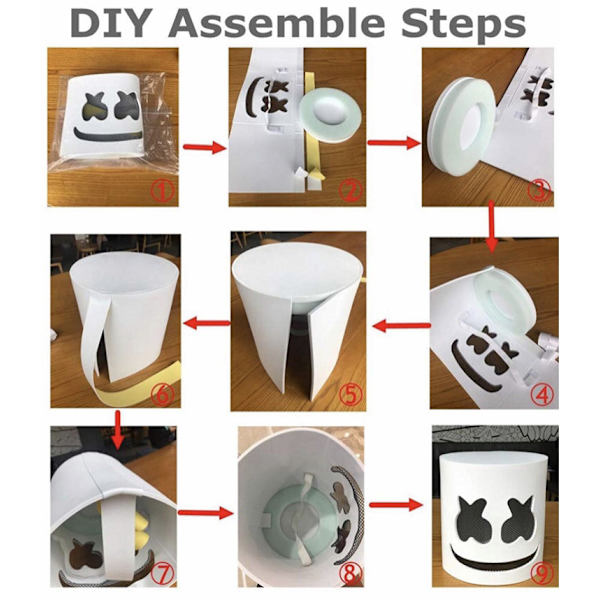 DIY Assemble Steps

①

②

③

④

⑤

⑥

⑦

⑧

⑨