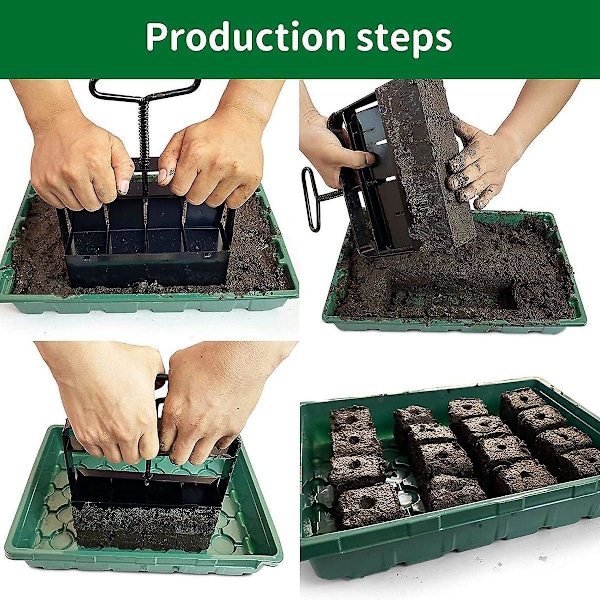 Production steps