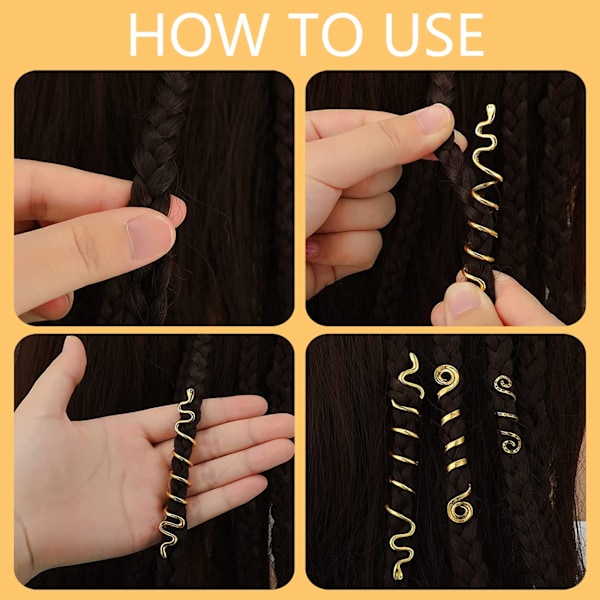 HOW TO USE