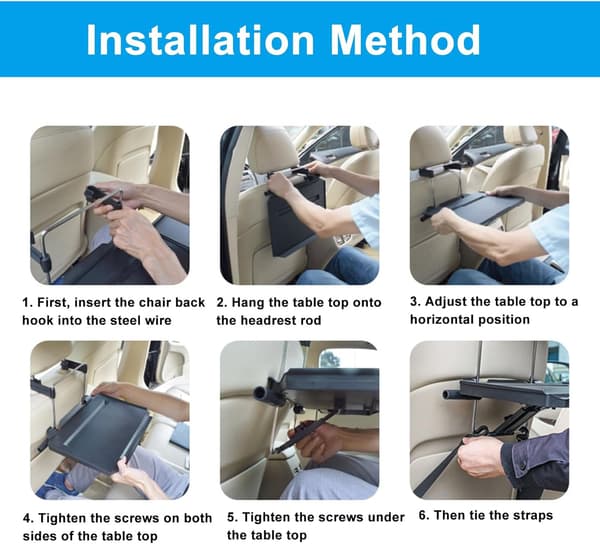 Installation Method

1. First, insert the chair back hook into the steel wire

2. Hang the table top onto the headrest rod

3. Adjust the table top to a horizontal position

4. Tighten the screws on both sides of the table top

5. Tighten the screws under the table top

6. Then tie the straps